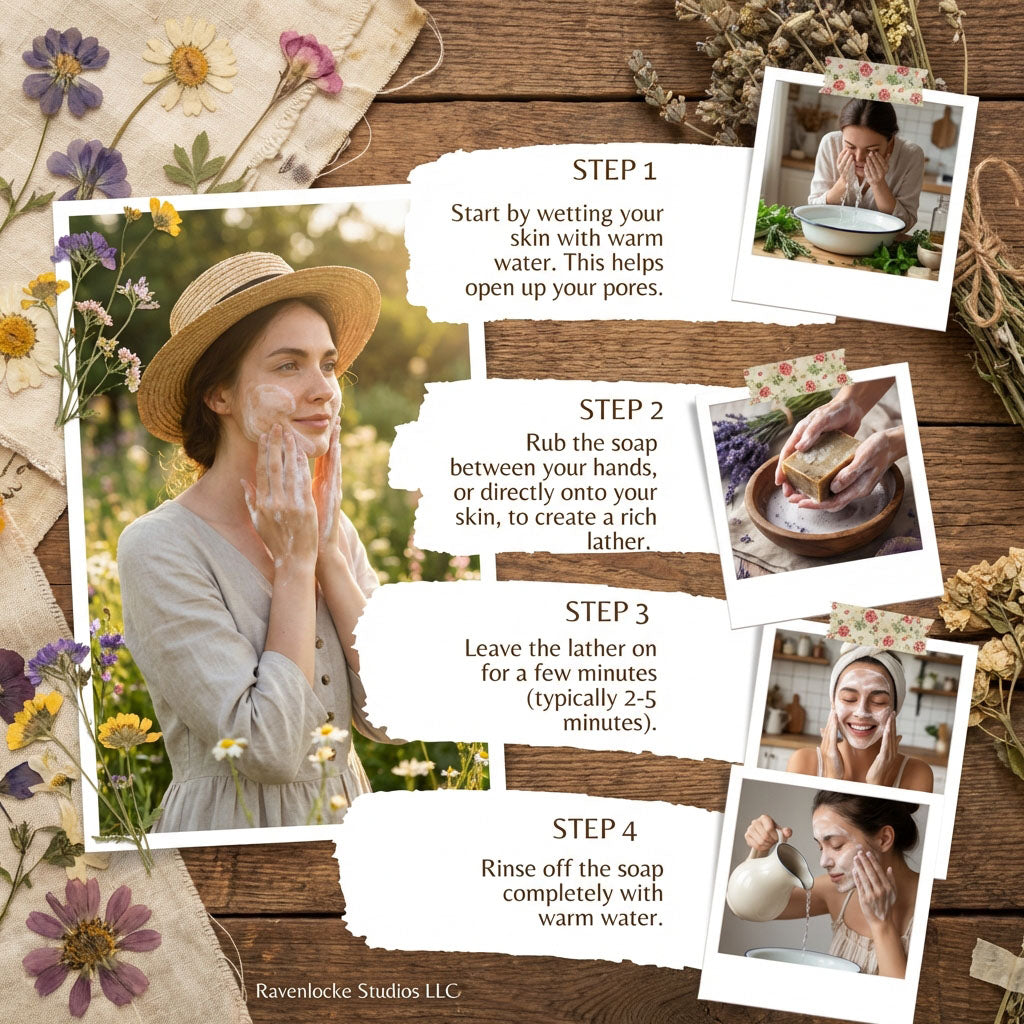 STEP 1

Start by wetting your skin with warm water. This helps open up your pores.

STEP 2

Rub the soap between your hands, or directly onto your skin, to create a rich lather.

STEP 3

Leave the lather on for a few minutes (typically 2-5 minutes).

STEP 4

Rinse off the soap completely with warm water.

Ravenlocke Studios LLC